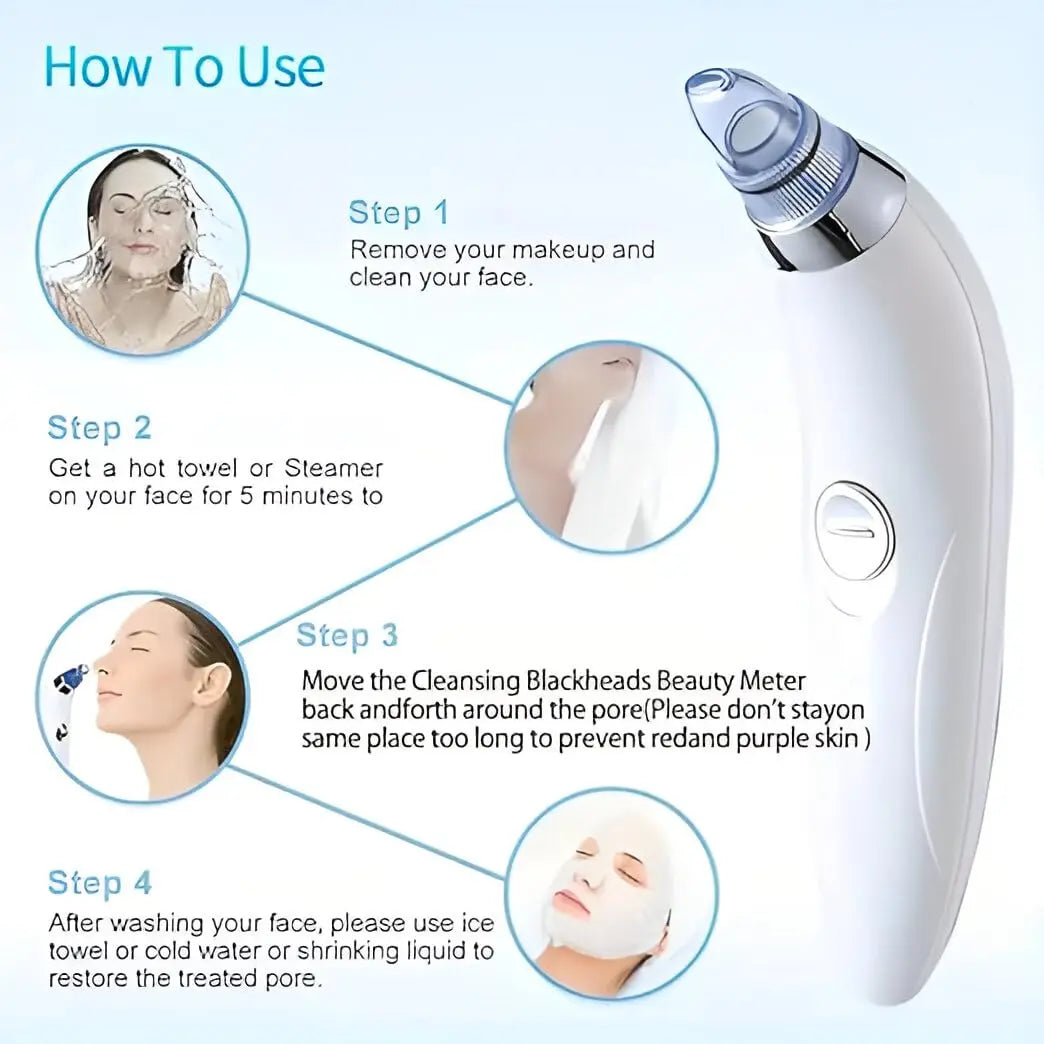 How To Use

Step 1
Remove your makeup and clean your face.

Step 2
Get a hot towel or Steamer on your face for 5 minutes to

Step 3
Move the Cleansing Blackheads Beauty Meter back andforth around the pore(Please don't stayon same place too long to prevent redand purple skin )

Step 4
After washing your face, please use ice towel or cold water or shrinking liquid to restore the treated pore.